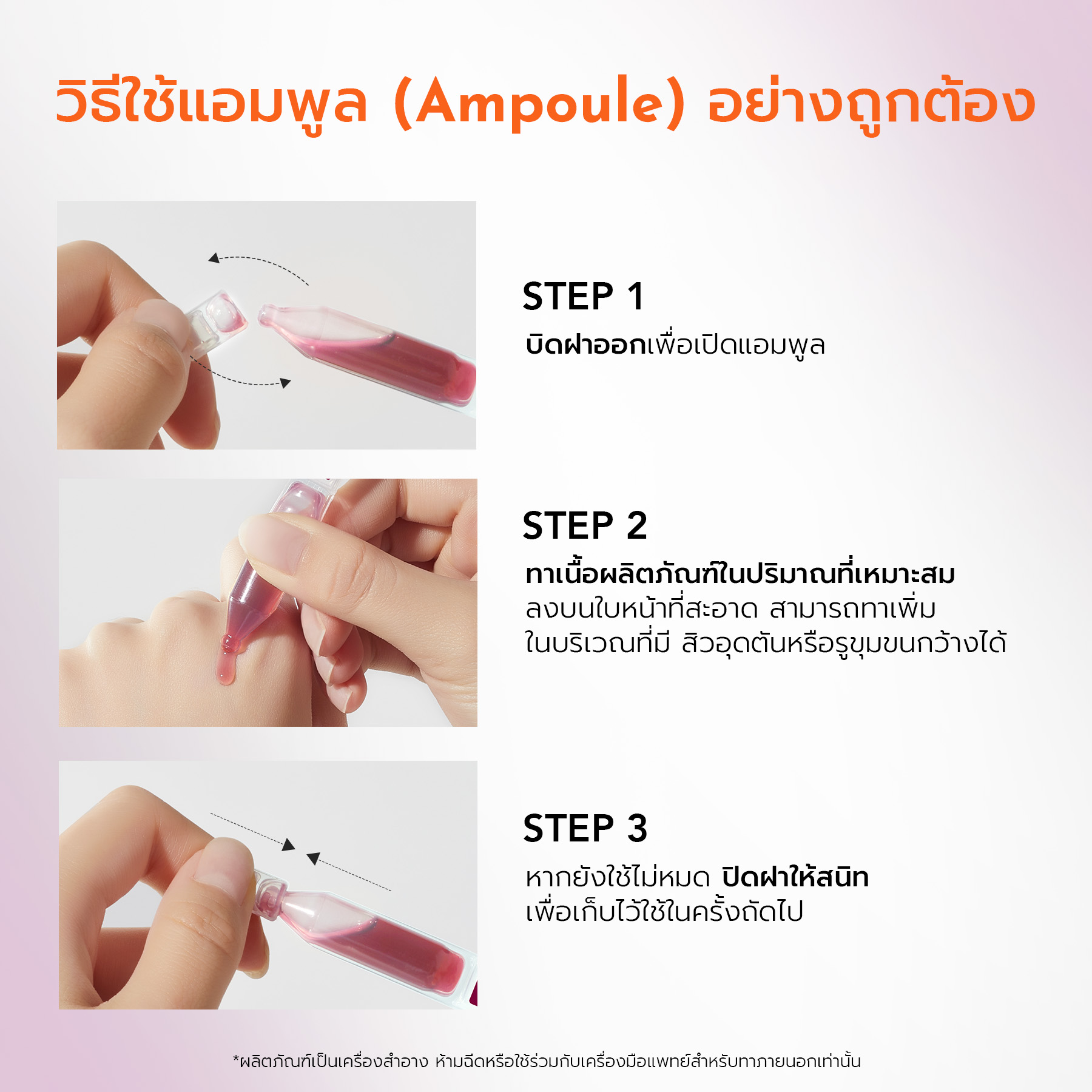 วิธีใช้แอมพูล (Ampoule) อย่างถูกต้อง

STEP 1

บิดฝาออกเพื่อเปิดแอมพูล

STEP 2

ทาเนื้อผลิตภัณฑ์ในปริมาณที่เหมาะสม ลงบนใบหน้าที่สะอาด สามารถทาเพิ่ม ในบริเวณที่มี สิวอุดตันหรือรูขุมขนกว้างได้

STEP 3

หากยังใช้ไม่หมด ปิดฝาให้สนิท เพื่อเก็บไว้ใช้ในครั้งถัดไป

*ผลิตภัณฑ์เป็นเครื่องสำอาง ห้ามฉีดหรือใช้ร่วมกับเครื่องมือแพทย์สำหรับทาภายนอกเท่านั้น