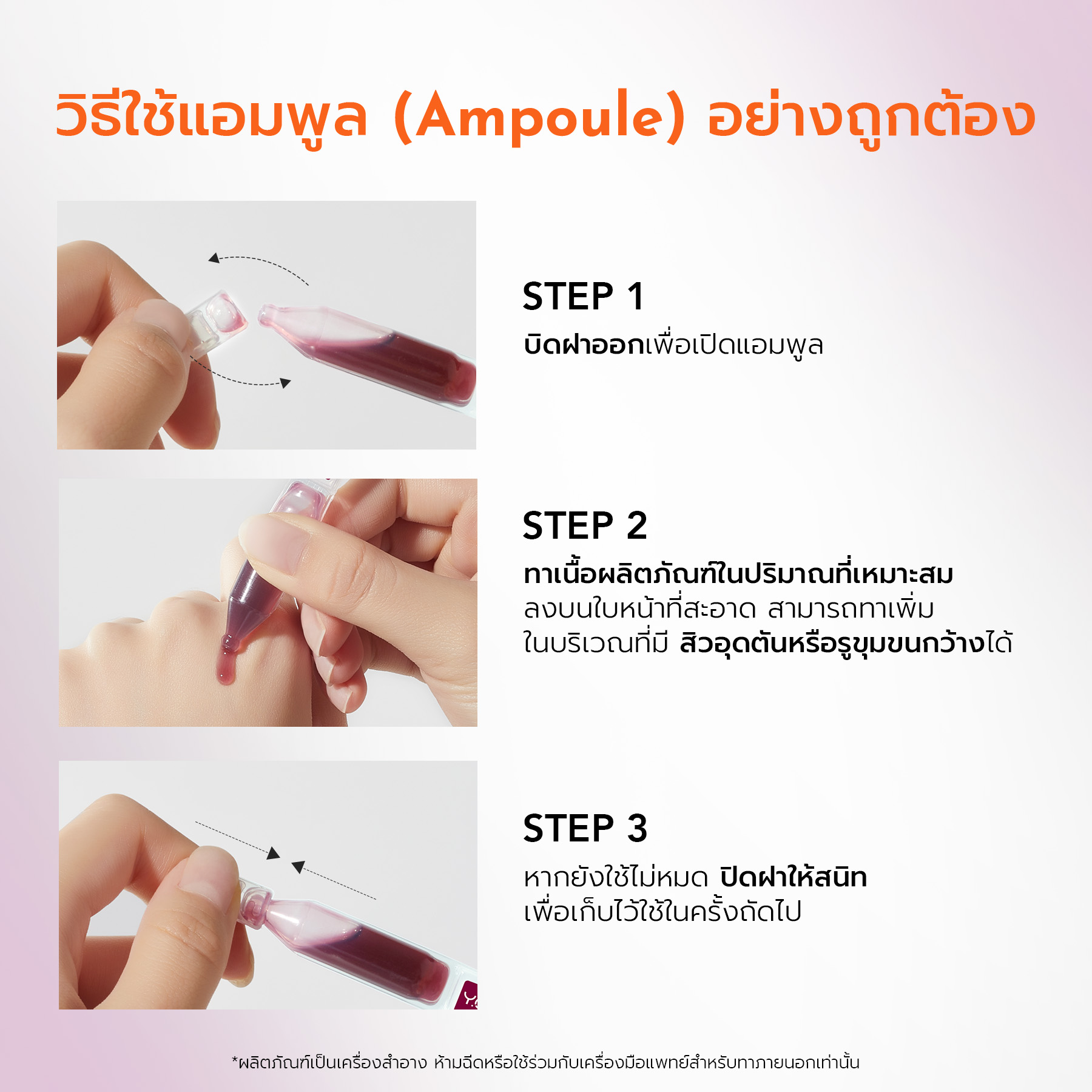 วิธีใช้แอมพูล (Ampoule) อย่างถูกต้อง

STEP 1

บิดฝาออกเพื่อเปิดแอมพูล

STEP 2

ทาเนื้อผลิตภัณฑ์ในปริมาณที่เหมาะสม ลงบนใบหน้าที่สะอาด สามารถทาเพิ่ม ในบริเวณที่มี สิวอุดตันหรือรูขุมขนกว้างได้

STEP 3

หากยังใช้ไม่หมด ปิดฝาให้สนิท เพื่อเก็บไว้ใช้ในครั้งถัดไป

*ผลิตภัณฑ์เป็นเครื่องสำอาง ห้ามฉีดหรือใช้ร่วมกับเครื่องมือแพทย์สำหรับทาภายนอกเท่านั้น